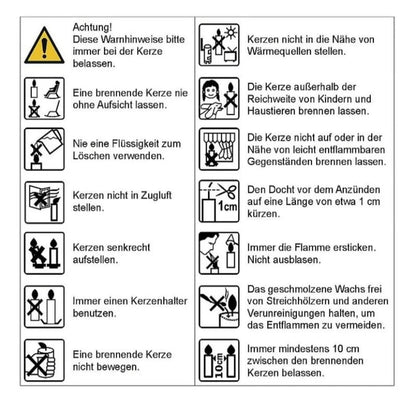 Achtung!
Diese Warnhinweise bitte immer bei der Kerze belassen.

Eine brennende Kerze nie ohne Aufsicht lassen.

Nie eine Flüssigkeit zum Löschen verwenden.

Kerzen nicht in Zugluft stellen.

Kerzen senkrecht aufstellen.

Immer einen Kerzenhalter benutzen.

Eine brennende Kerze nicht bewegen.

Kerzen nicht in die Nähe von Wärmequellen stellen.

Die Kerze außerhalb der Reichweite von Kindern und Haustieren brennen lassen.

Die Kerze nicht auf oder in der Nähe von leicht entflammbaren Gegenständen brennen lassen.

1cm

Den Docht vor dem Anzünden auf eine Länge von etwa 1 cm kürzen.

Immer die Flamme ersticken. Nicht ausblasen.

Das geschmolzene Wachs frei von Streichhölzern und anderen Verunreinigungen halten, um das Entflammen zu vermeiden.

10cm

Immer mindestens 10 cm zwischen den brennenden Kerzen belassen.