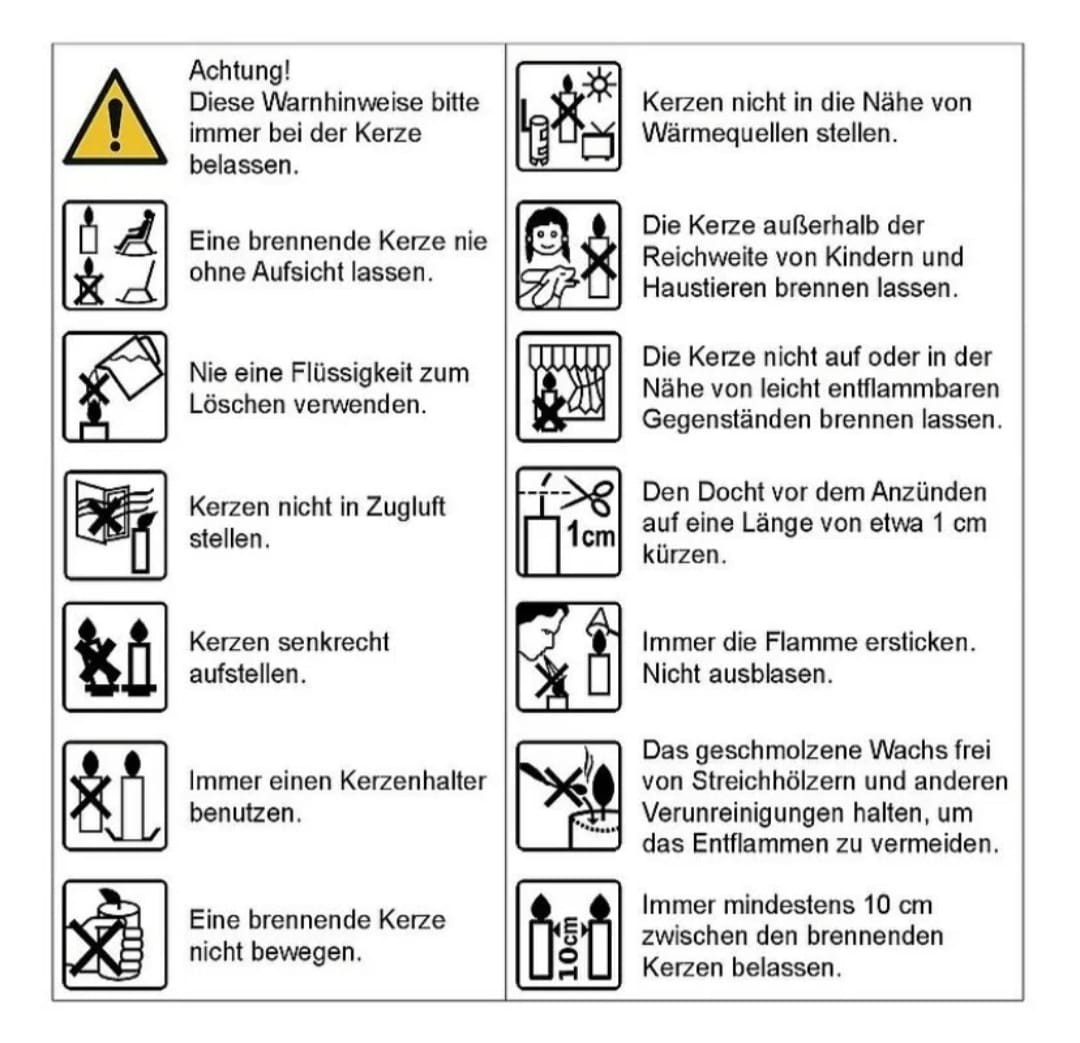 Achtung!
Diese Warnhinweise bitte immer bei der Kerze belassen.

Eine brennende Kerze nie ohne Aufsicht lassen.

Nie eine Flüssigkeit zum Löschen verwenden.

Kerzen nicht in Zugluft stellen.

Kerzen senkrecht aufstellen.

Immer einen Kerzenhalter benutzen.

Eine brennende Kerze nicht bewegen.

Kerzen nicht in die Nähe von Wärmequellen stellen.

Die Kerze außerhalb der Reichweite von Kindern und Haustieren brennen lassen.

Die Kerze nicht auf oder in der Nähe von leicht entflammbaren Gegenständen brennen lassen.

1cm

Den Docht vor dem Anzünden auf eine Länge von etwa 1 cm kürzen.

Immer die Flamme ersticken. Nicht ausblasen.

Das geschmolzene Wachs frei von Streichhölzern und anderen Verunreinigungen halten, um das Entflammen zu vermeiden.

10cm

Immer mindestens 10 cm zwischen den brennenden Kerzen belassen.